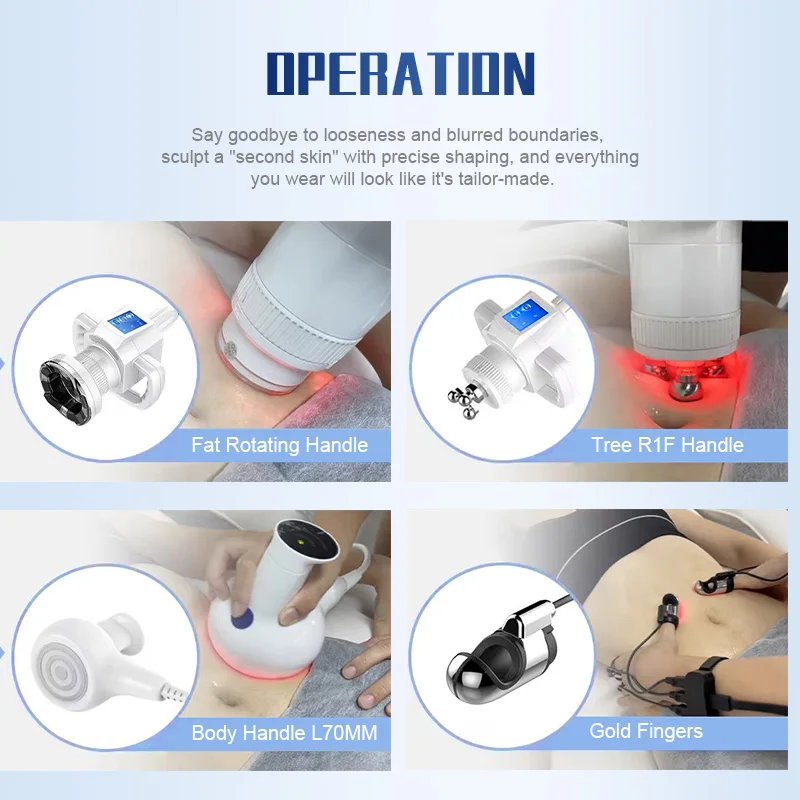 OPERATION

Say goodbye to looseness and blurred boundaries, sculpt a "second skin" with precise shaping, and everything you wear will look like it's tailor-made.

Fat Rotating Handle

Tree R1F Handle

Body Handle L70MM

Gold Fingers